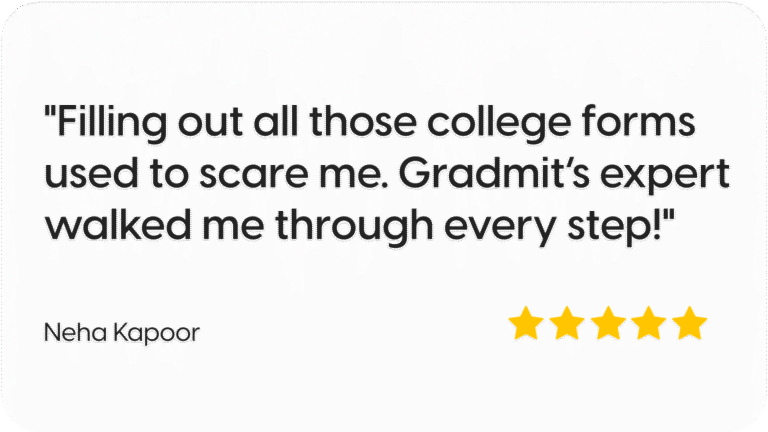 "Filling out all those college forms used to scare me. Gradmit's expert walked me through every step!"

Neha Kapoor